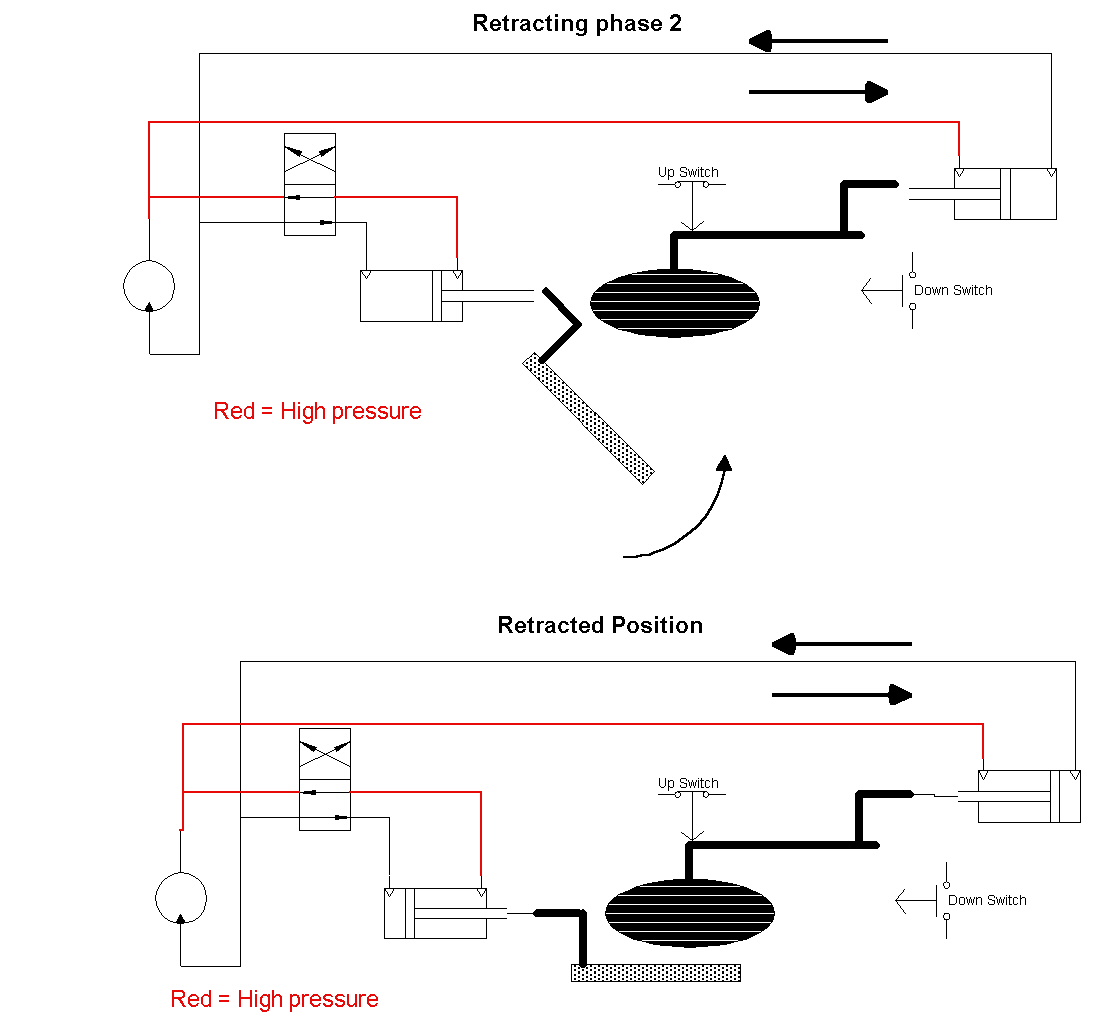 Retracting phase 2

Up Switch

Down Switch

Red = High pressure

Retracted Position

Up Switch

Down Switch

Red = High pressure