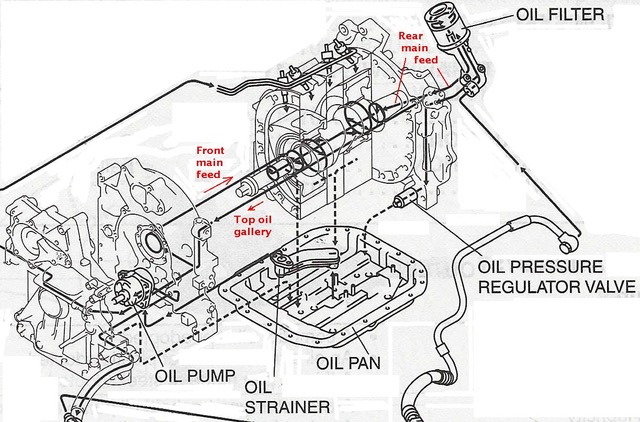 OIL FILTER

Rear main feed

Front main feed

Top oil gallery

OIL PRESSURE REGULATOR VALVE

OIL PAN

OIL PUMP

OIL STRAINER