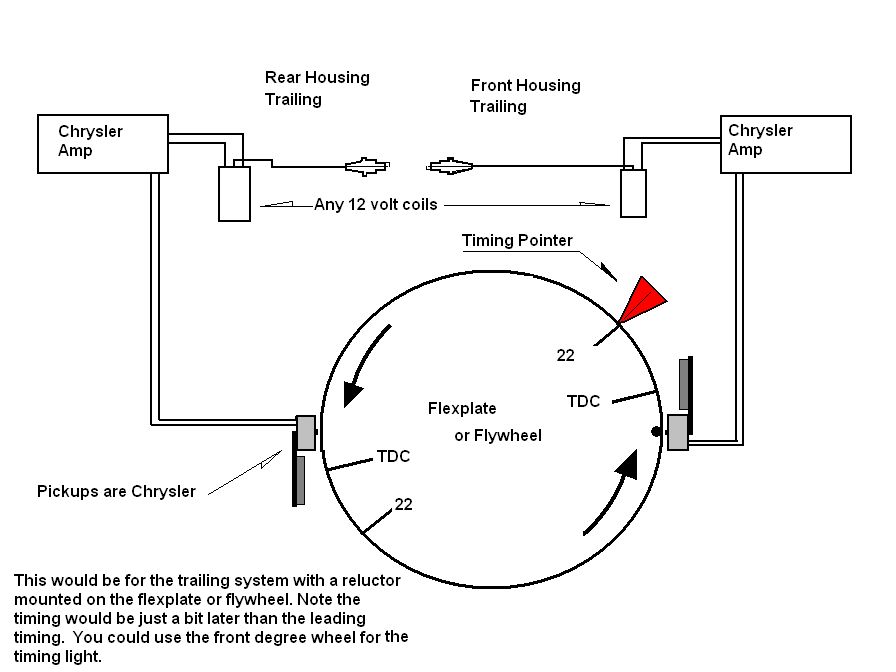 Rear Housing
Trailing

Front Housing
Trailing

Chrysler
Amp

Chrysler
Amp

Any 12 volt coils

Timing Pointer

22

TDC

Flexplate

or Flywheel

TDC

22

Pickups are Chrysler

This would be for the trailing system with a reluctor mounted on the flexplate or flywheel. Note the timing would be just a bit later than the leading timing. You could use the front degree wheel for the timing light.