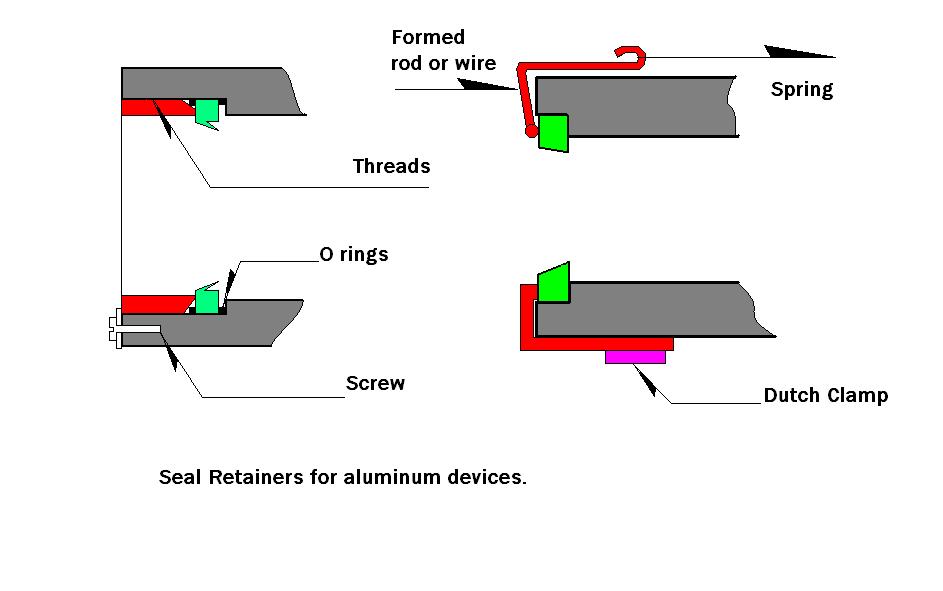 Formed rod or wire

Spring

Threads

O rings

Screw

Dutch Clamp

Seal Retainers for aluminum devices.