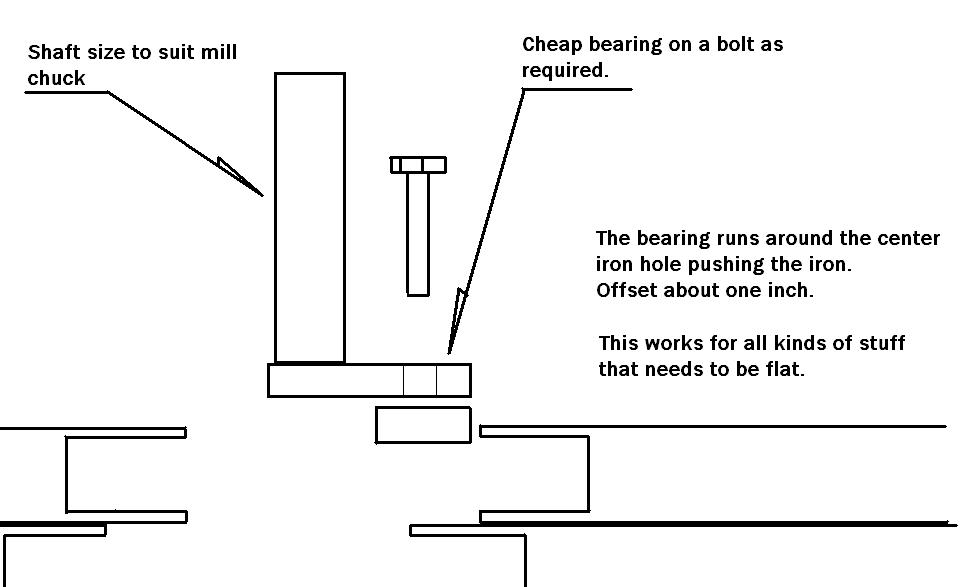 Shaft size to suit mill chuck

Cheap bearing on a bolt as required.

The bearing runs around the center iron hole pushing the iron.
Offset about one inch.

This works for all kinds of stuff that needs to be flat.