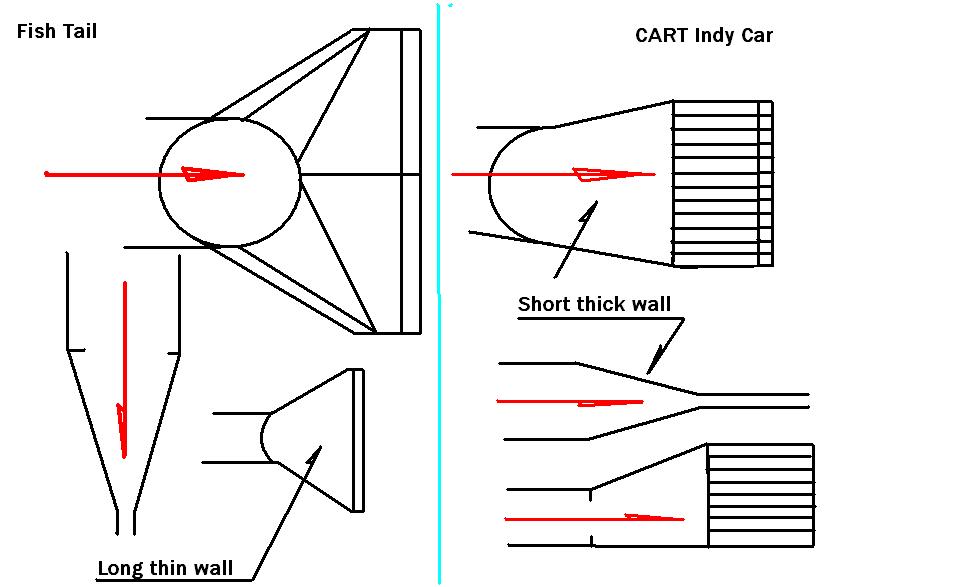 Fish Tail

Long thin wall

CART Indy Car

Short thick wall