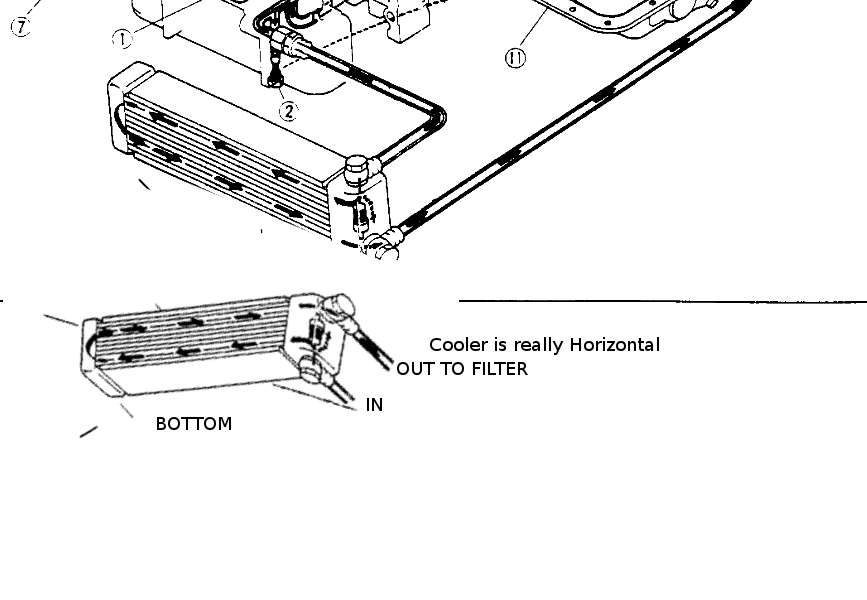 ⑦
①
⑪
②
Cooler is really Horizontal
OUT TO FILTER
IN
BOTTOM