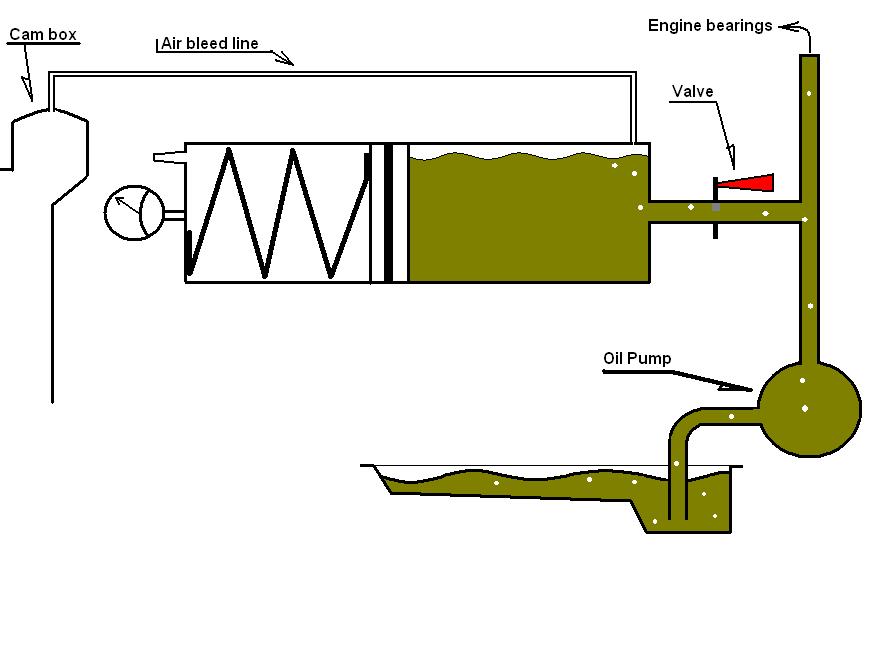 Cam box

Air bleed line

Engine bearings

Valve

Oil Pump