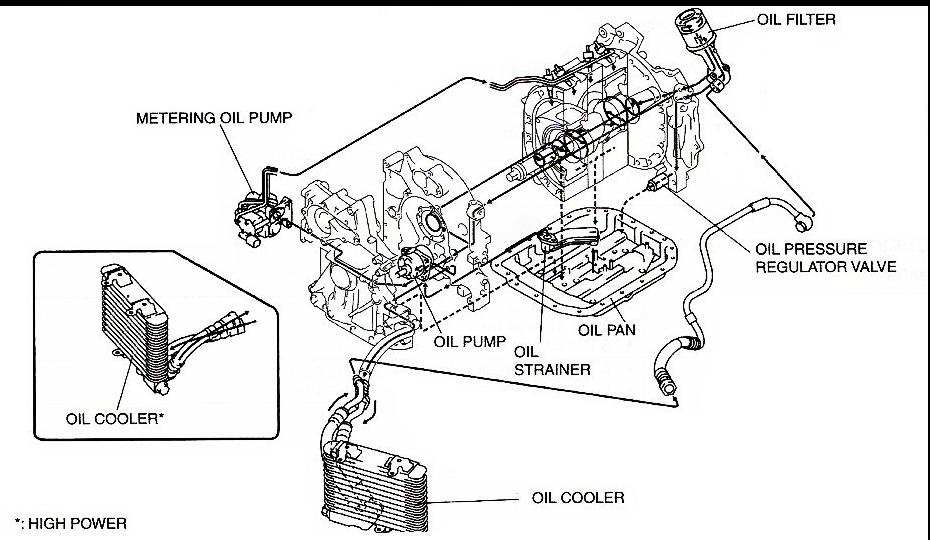 OIL FILTER

METERING OIL PUMP

OIL PRESSURE REGULATOR VALVE

OIL PAN

OIL PUMP

OIL STRAINER

OIL COOLER*

OIL COOLER

*: HIGH POWER