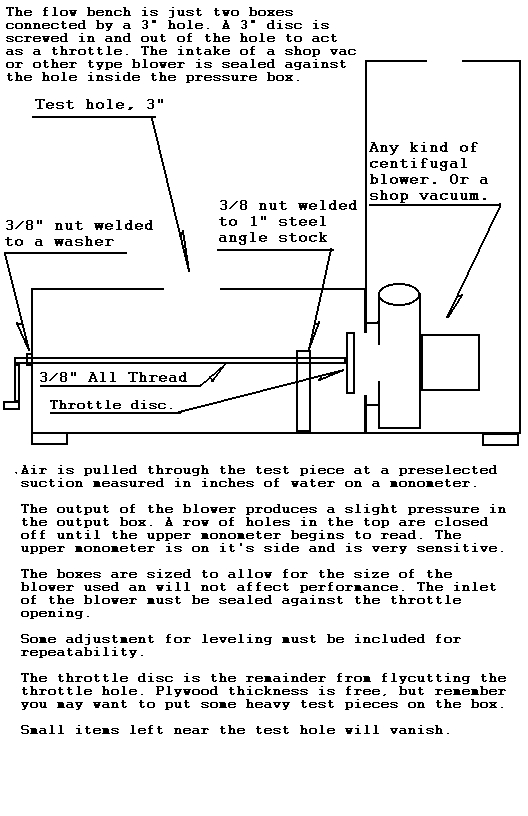 The flow bench is just two boxes connected by a 3" hole. A 3" disc is screwed in and out of the hole to act as a throttle. The intake of a shop vac or other type blower is sealed against the hole inside the pressure box.

Test hole, 3"

Any kind of centifugal blower. Or a shop vacuum.

3/8 nut welded to 1" steel angle stock

3/8" nut welded to a washer

3/8" All Thread

Throttle disc.

.Air is pulled through the test piece at a preselected suction measured in inches of water on a monometer.

The output of the blower produces a slight pressure in the output box. A row of holes in the top are closed off until the upper monometer begins to read. The upper monometer is on it's side and is very sensitive.

The boxes are sized to allow for the size of the blower used an will not affect performance. The inlet of the blower must be sealed against the throttle opening.

Some adjustment for leveling must be included for repeatability.

The throttle disc is the remainder from flycutting the throttle hole. Plywood thickness is free, but remember you may want to put some heavy test pieces on the box.

Small items left near the test hole will vanish.