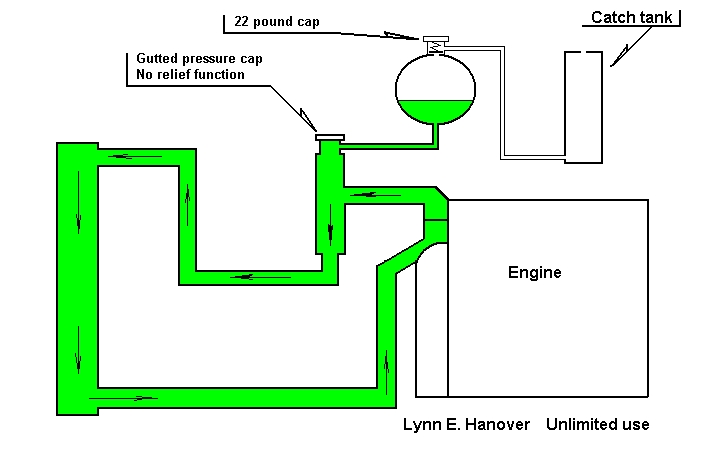 22 pound cap

Catch tank

Gutted pressure cap
No relief function

Engine

Lynn E. Hanover Unlimited use