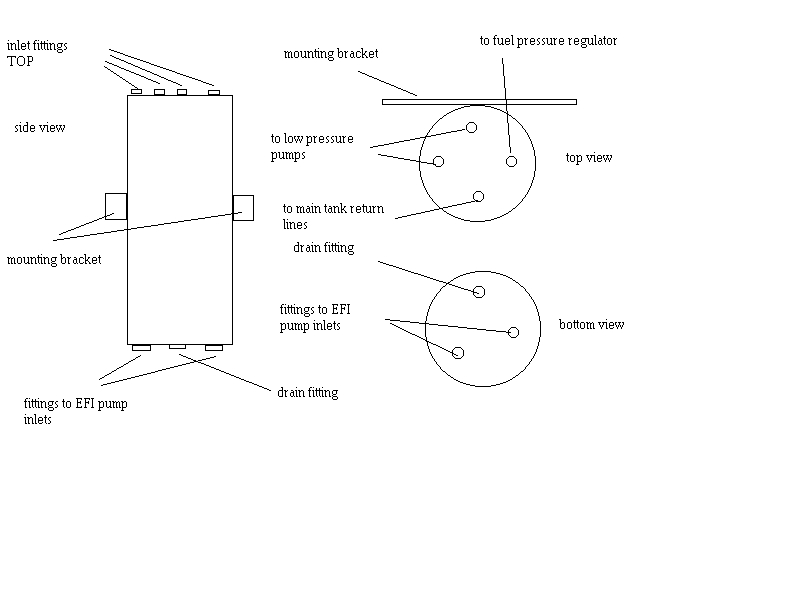 inlet fittings
TOP

side view

mounting bracket

fittings to EFI pump inlets

drain fitting

mounting bracket

to fuel pressure regulator

to low pressure pumps

top view

to main tank return lines

drain fitting

fittings to EFI pump inlets

bottom view