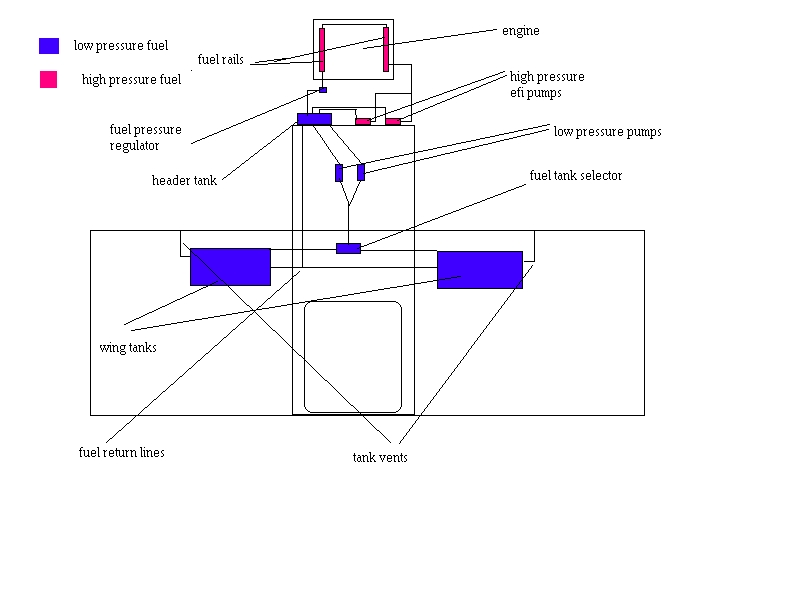 low pressure fuel

high pressure fuel

fuel rails

engine

high pressure efi pumps

fuel pressure regulator

low pressure pumps

header tank

fuel tank selector

wing tanks

fuel return lines

tank vents