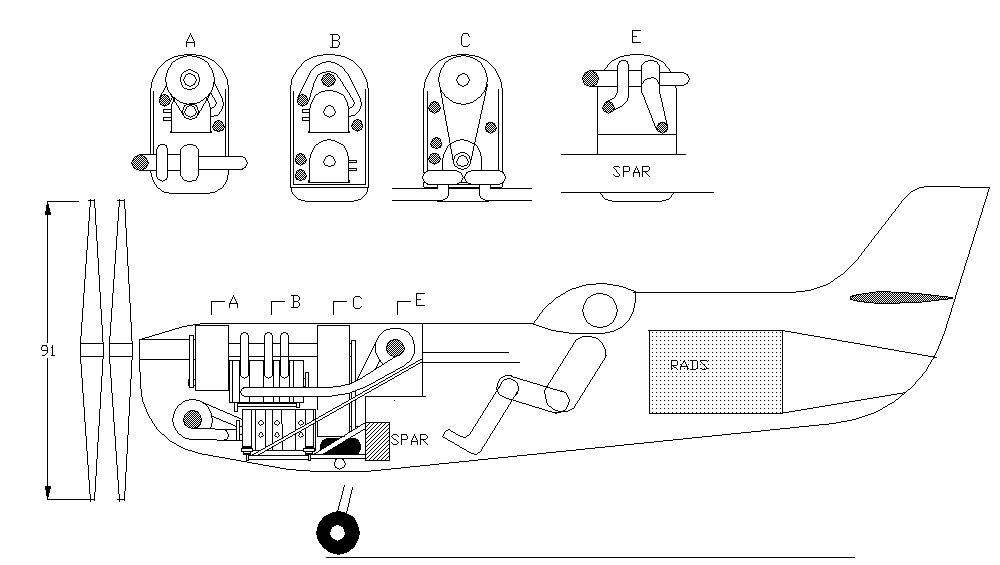 A
B
C
E
SPAR
91
A
B
C
E
RADS
SPAR